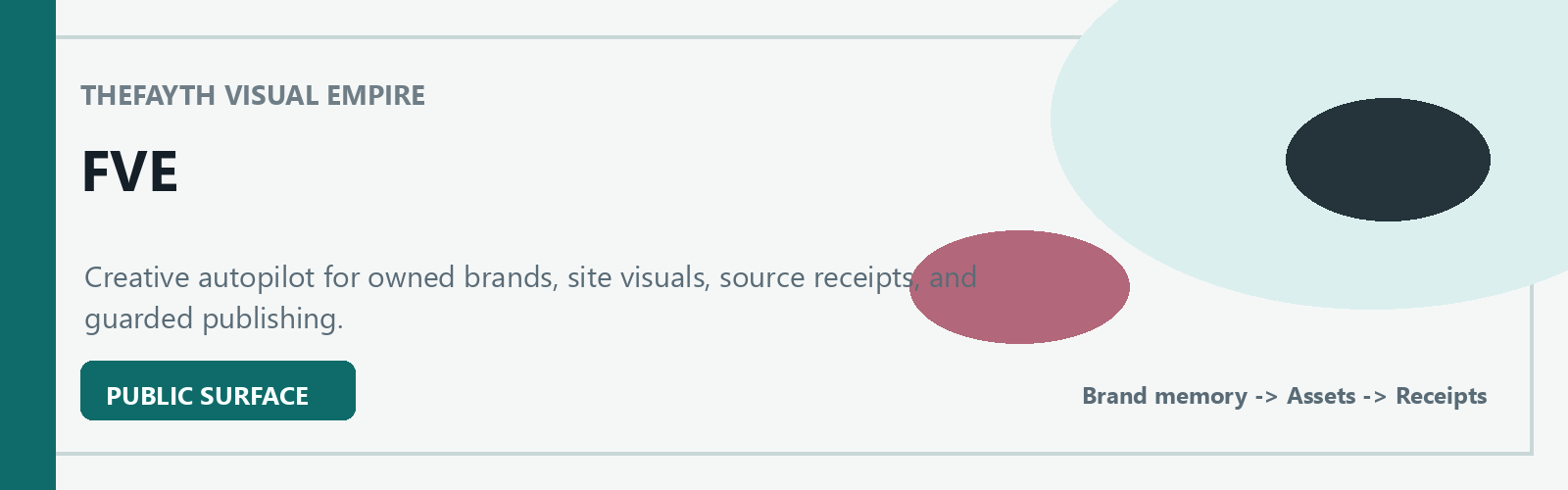 THEFAYTH VISUAL EMPIRE

FVE

Creative autopilot for owned brands, site visuals, source receipts, and guarded publishing.

PUBLIC SURFACE

Brand memory -> Assets -> Receipts